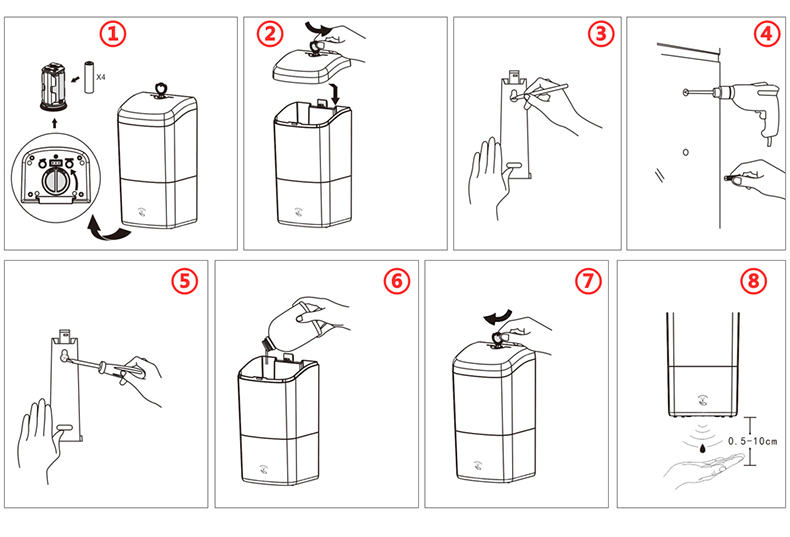 1

X4

2

3

4

5

6

7

8

0.5-10cm